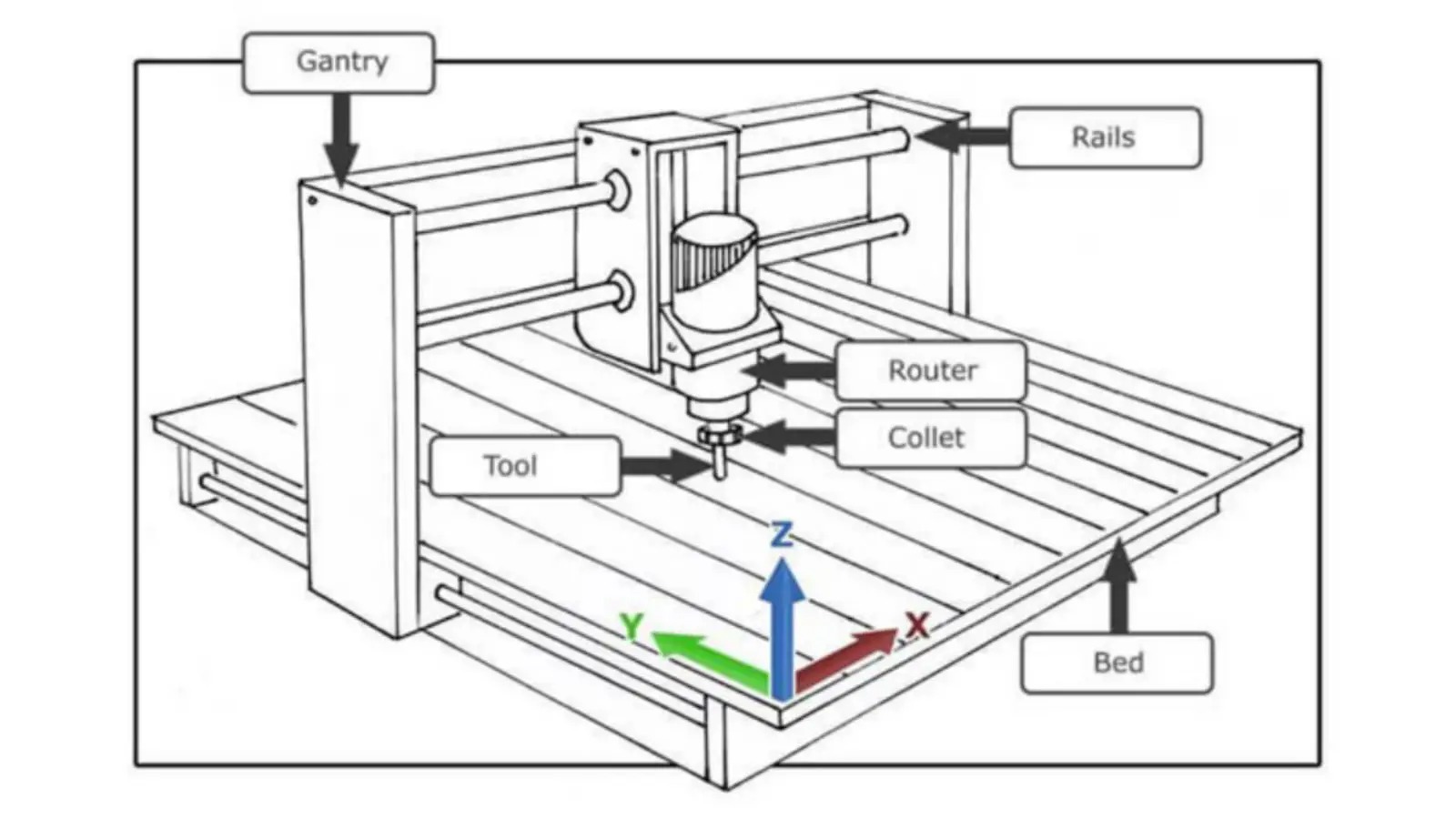 Gantry

Rails

Router

Collet

Tool

Z

Y

X

Bed